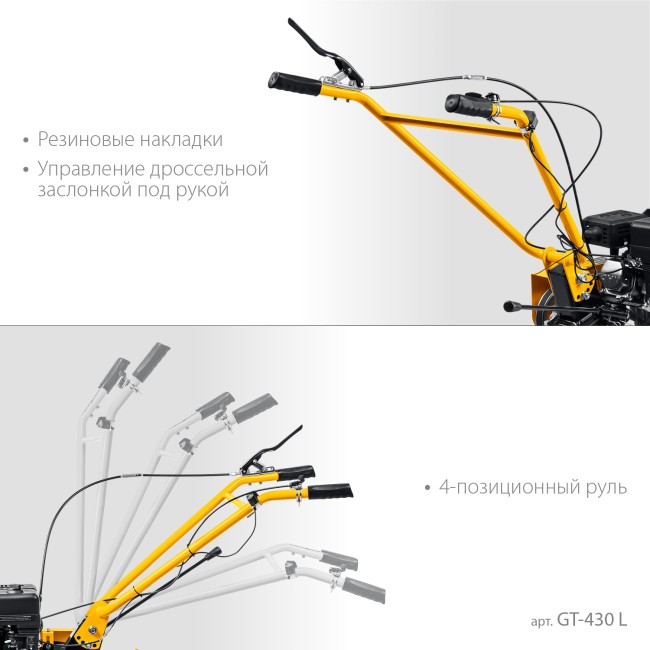 • Резиновые накладки
• Управление дроссельной заслонкой под рукой

• 4-позиционный руль

арт. GT-430 L